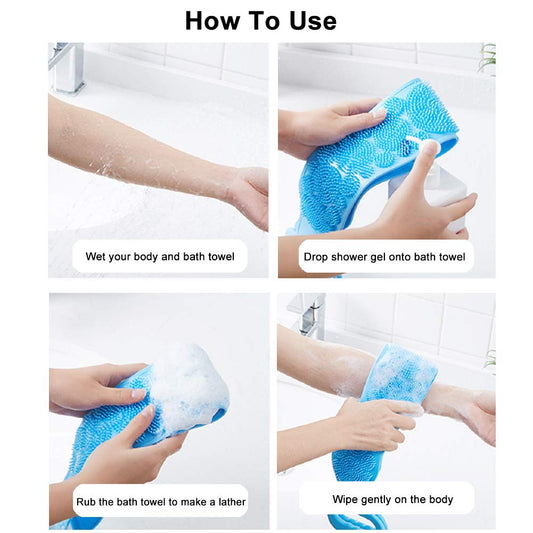 How To Use

Wet your body and bath towel

Drop shower gel onto bath towel

Rub the bath towel to make a lather

Wipe gently on the body